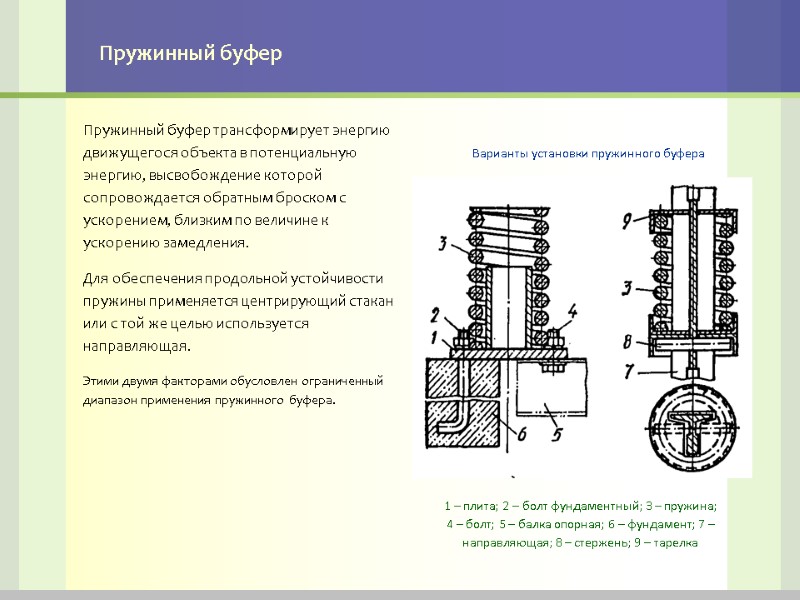 Пружинный буфер

Пружинный буфер трансформирует энергию движущегося объекта в потенциальную энергию, высвобождение которой сопровождается обратным броском с ускорением, близким по величине к ускорению замедления.

Для обеспечения продольной устойчивости пружины применяется центрирующий стакан или с той же целью используется направляющая.

Этими двумя факторами обусловлен ограниченный диапазон применения пружинного буфера.

Варианты установки пружинного буфера

3
2
1
4
6
5
9
3
8
7

1 – плита; 2 – болт фундаментный; 3 – пружина; 4 – болт; 5 – балка опорная; 6 – фундамент; 7 – направляющая; 8 – стержень; 9 – тарелка